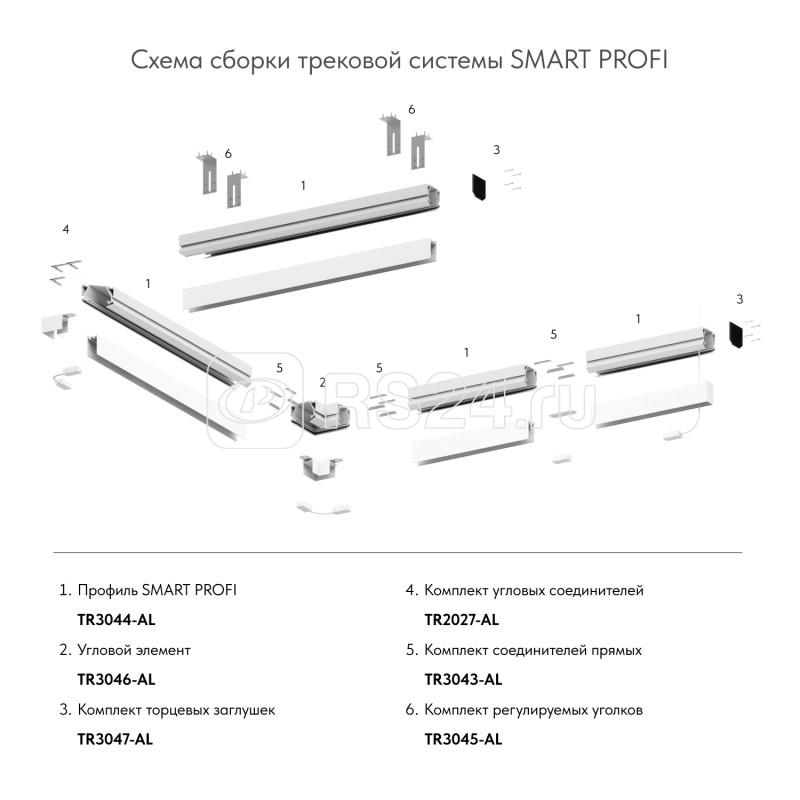 Схема сборки трековой системы SMART PROFI

6

6

3

1

4

1

3

1

5

1

5

5

2

RS24.ru

1. Профиль SMART PROFI

TR3044-AL

2. Угловой элемент

TR3046-AL

3. Комплект торцевых заглушек

TR3047-AL

4. Комплект угловых соединителей

TR2027-AL

5. Комплект соединителей прямых

TR3043-AL

6. Комплект регулируемых уголков

TR3045-AL