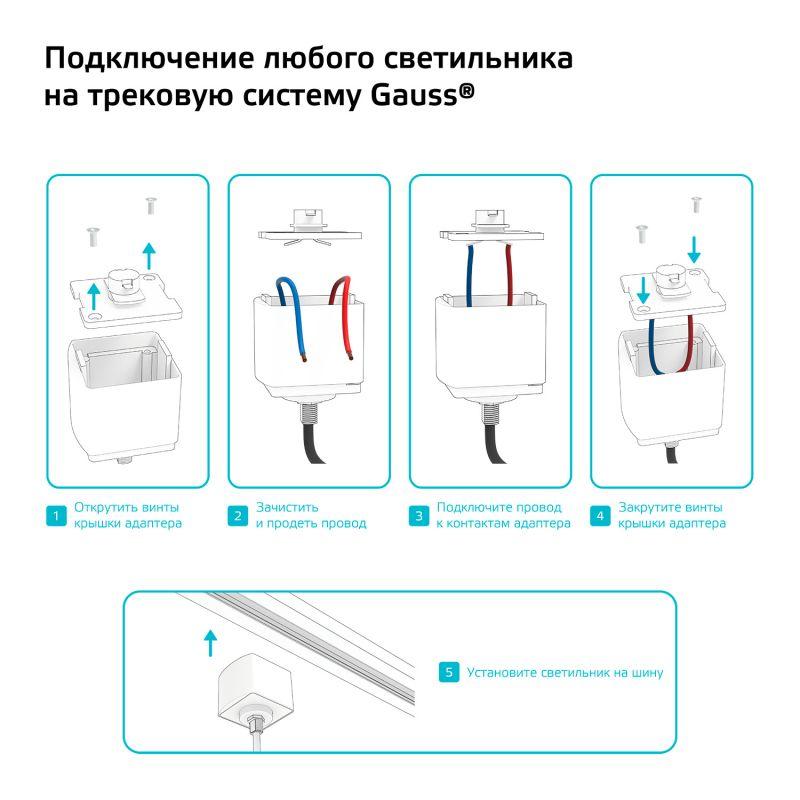 Подключение любого светильника на трековую систему Gauss®

1 Открутить винты крышки адаптера

2 Зачистить и продеть провод

3 Подключите провод к контактам адаптера

4 Закрутите винты крышки адаптера

5 Установите светильник на шину