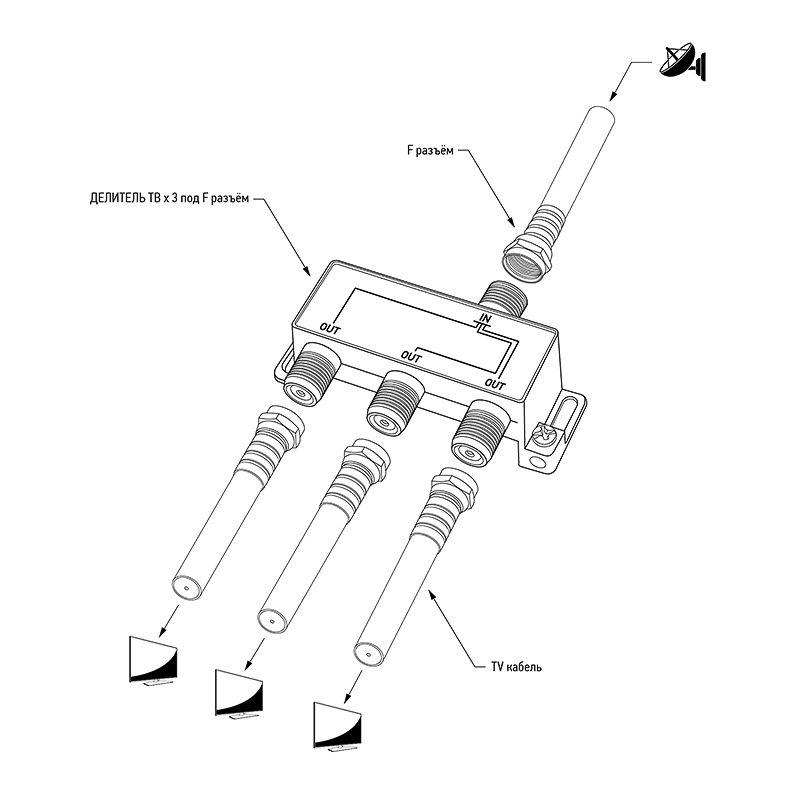 F разъём

ДЕЛИТЕЛЬ ТВ х 3 под F разъём

OUT

IN

OUT

OUT

TV кабель